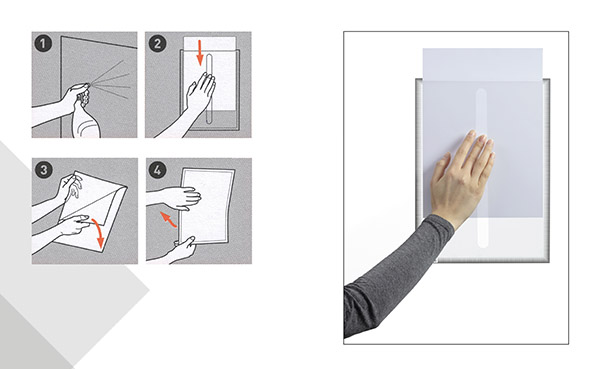 1
2
3
4