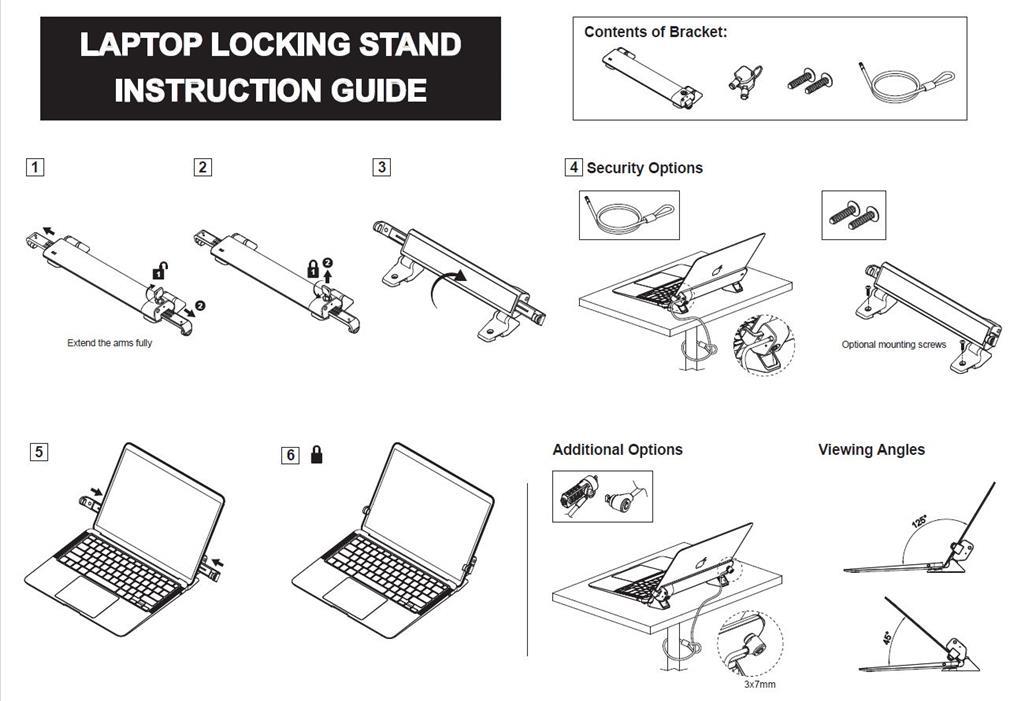 LAPTOP LOCKING STAND
INSTRUCTION GUIDE

Contents of Bracket:

1

2

Extend the arms fully

2

2

3

4 Security Options

Optional mounting screws

5

6

Additional Options

3x7mm

Viewing Angles

125°

45°