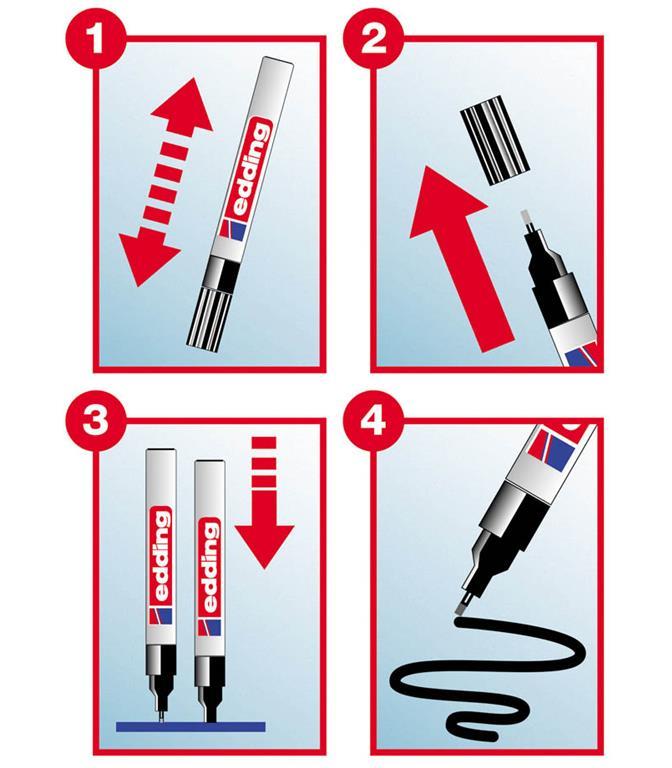 1
edding
2
3
edding
edding
4